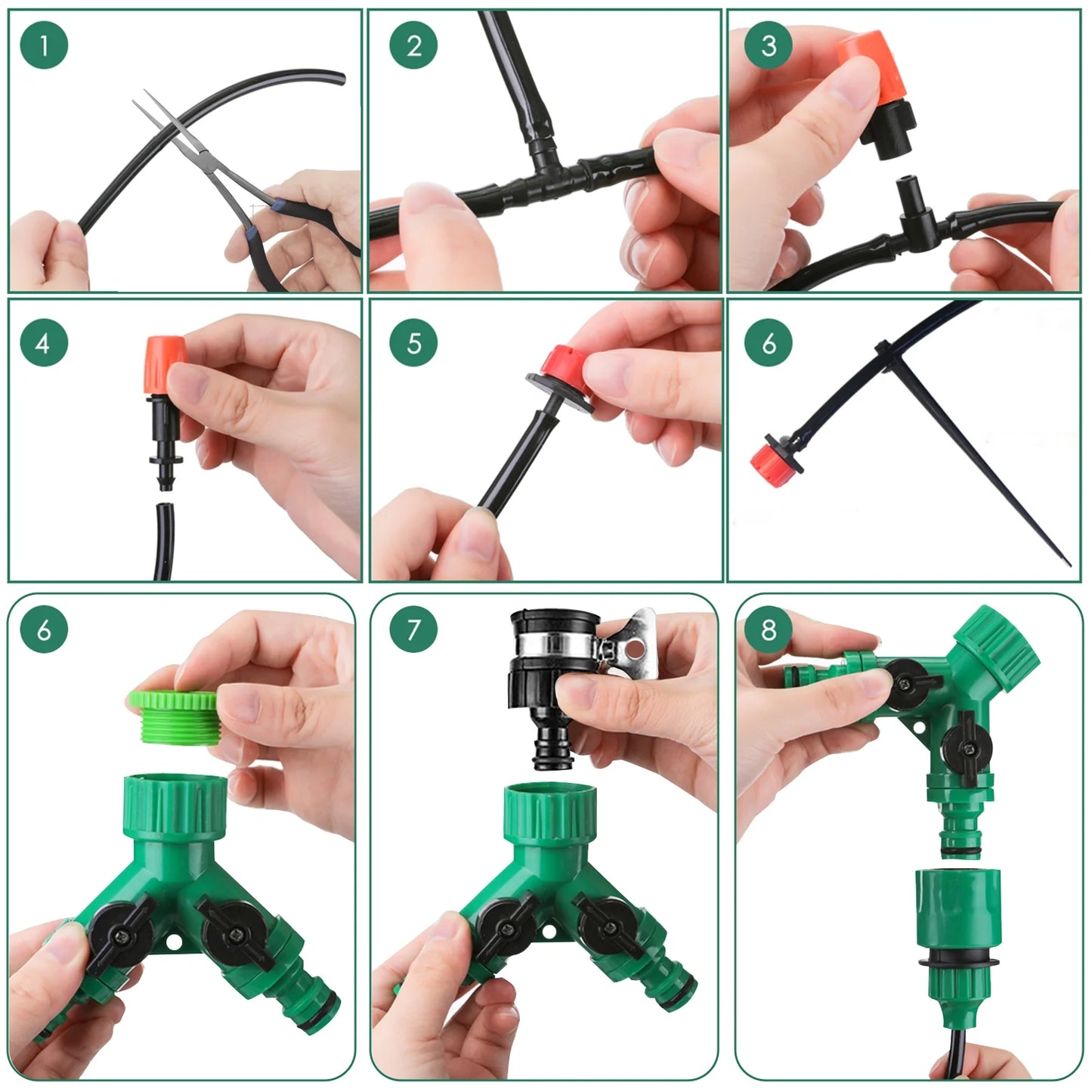 1
2
3
4
5
6
6
7
8