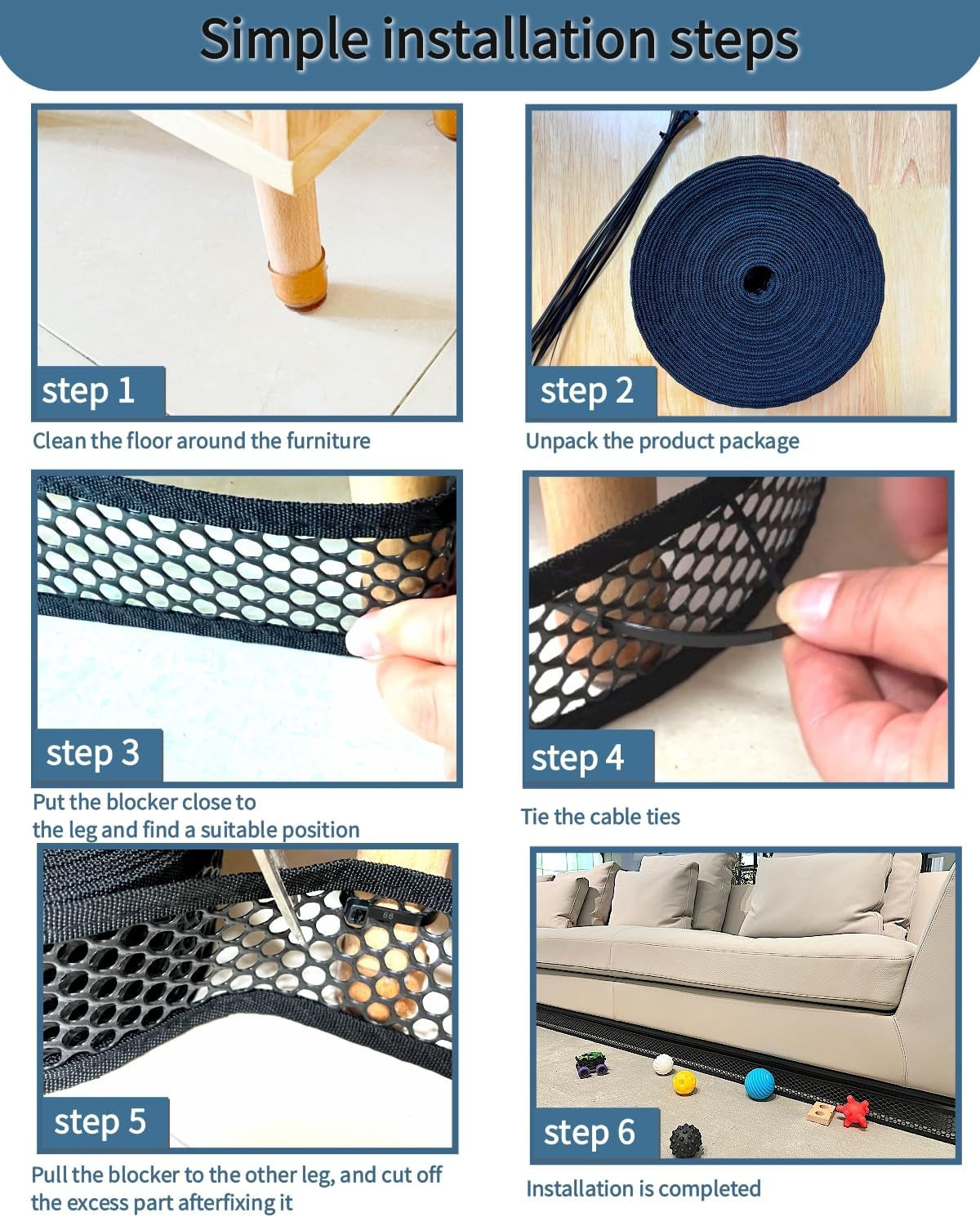 Simple installation steps

step 1

Clean the floor around the furniture

step 2

Unpack the product package

step 3

Put the blocker close to the leg and find a suitable position

step 4

Tie the cable ties

step 5

Pull the blocker to the other leg, and cut off the excess part afterfixing it

step 6

Installation is completed