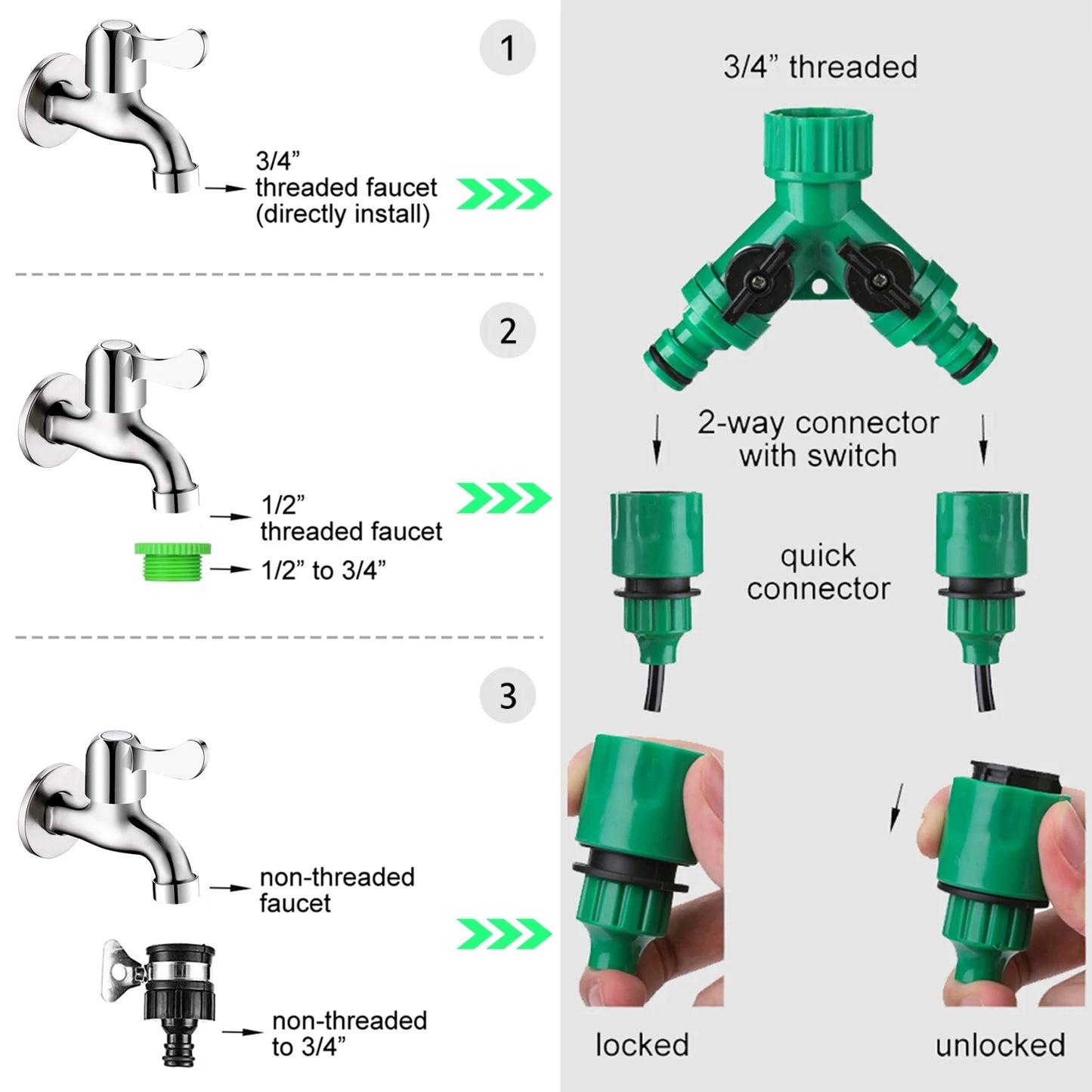 1

3/4” threaded faucet (directly install)

2

1/2” threaded faucet

1/2” to 3/4”

3

non-threaded faucet

non-threaded to 3/4”

3/4” threaded

2-way connector with switch

quick connector

locked

unlocked