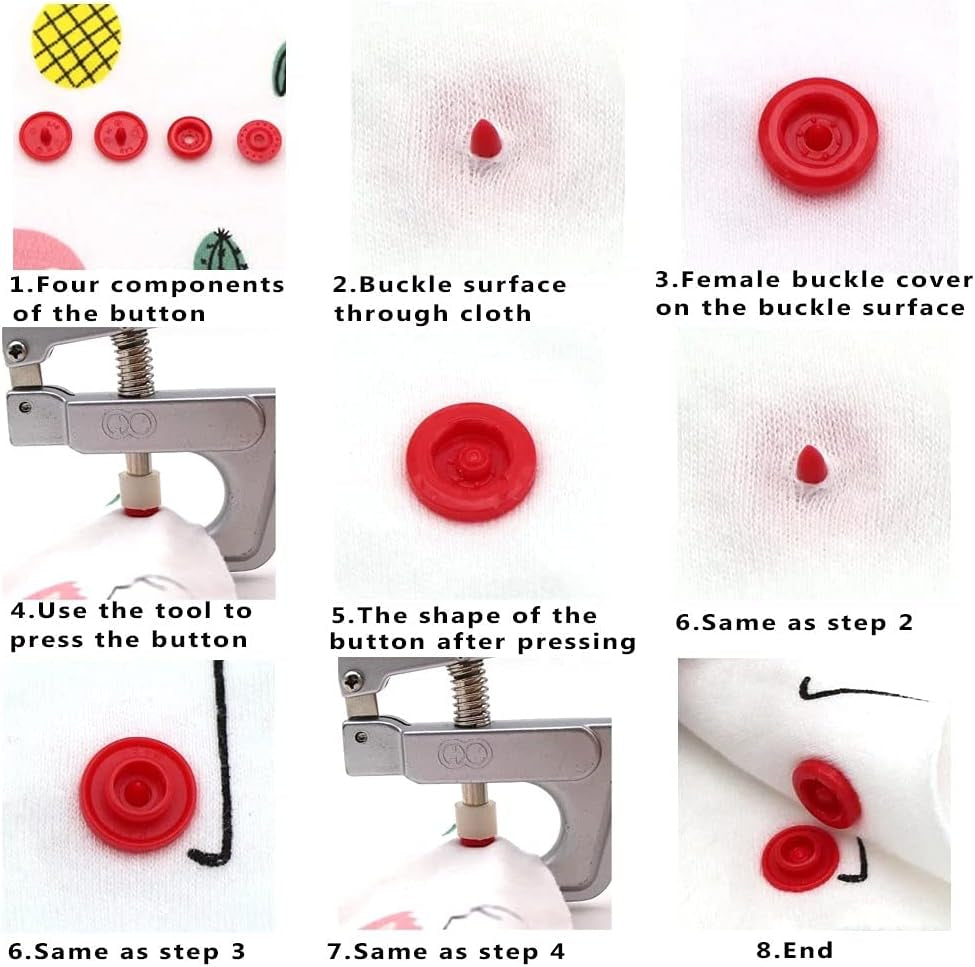 1.Four components of the button

2.Buckle surface through cloth

3.Female buckle cover on the buckle surface

4.Use the tool to press the button

5.The shape of the button after pressing

6.Same as step 2

6.Same as step 3

7.Same as step 4

8.End